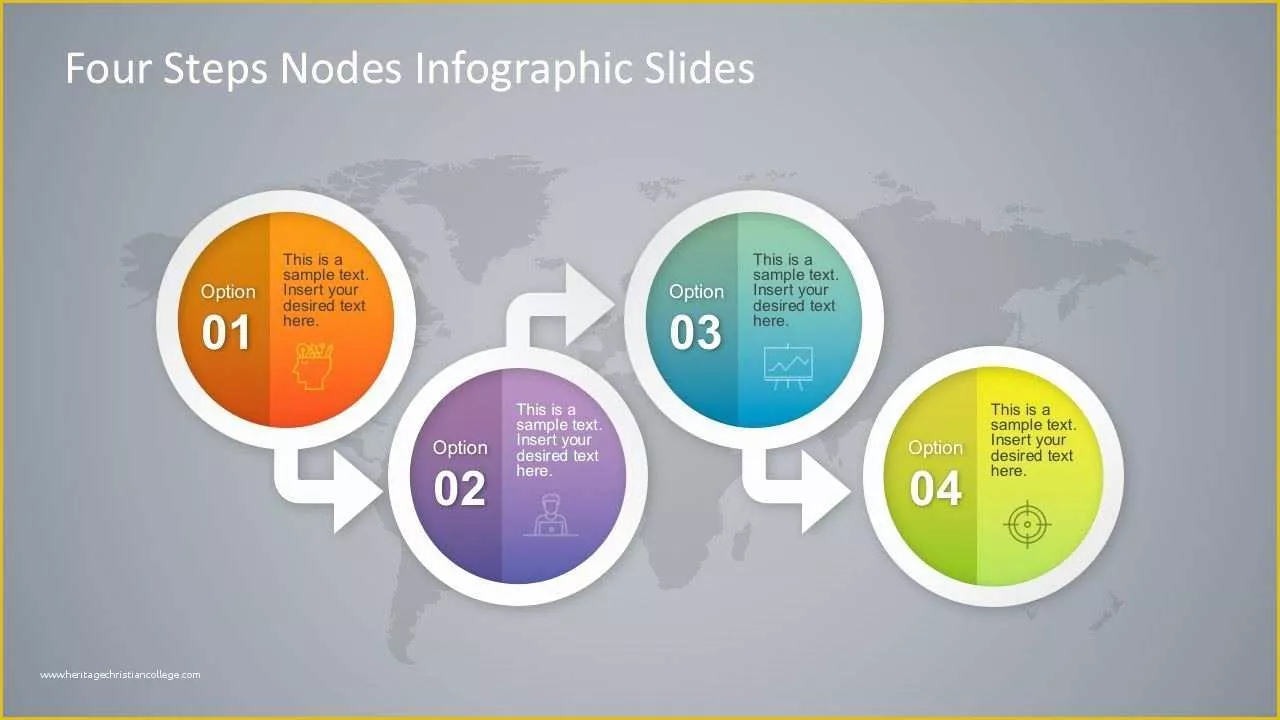 Four Steps Nodes Infographic Slides

Option
01

This is a sample text. Insert your desired text here.

Option
02

This is a sample text. Insert your desired text here.

Option
03

This is a sample text. Insert your desired text here.

Option
04

This is a sample text. Insert your desired text here.

www.heritagechristiancollege.com