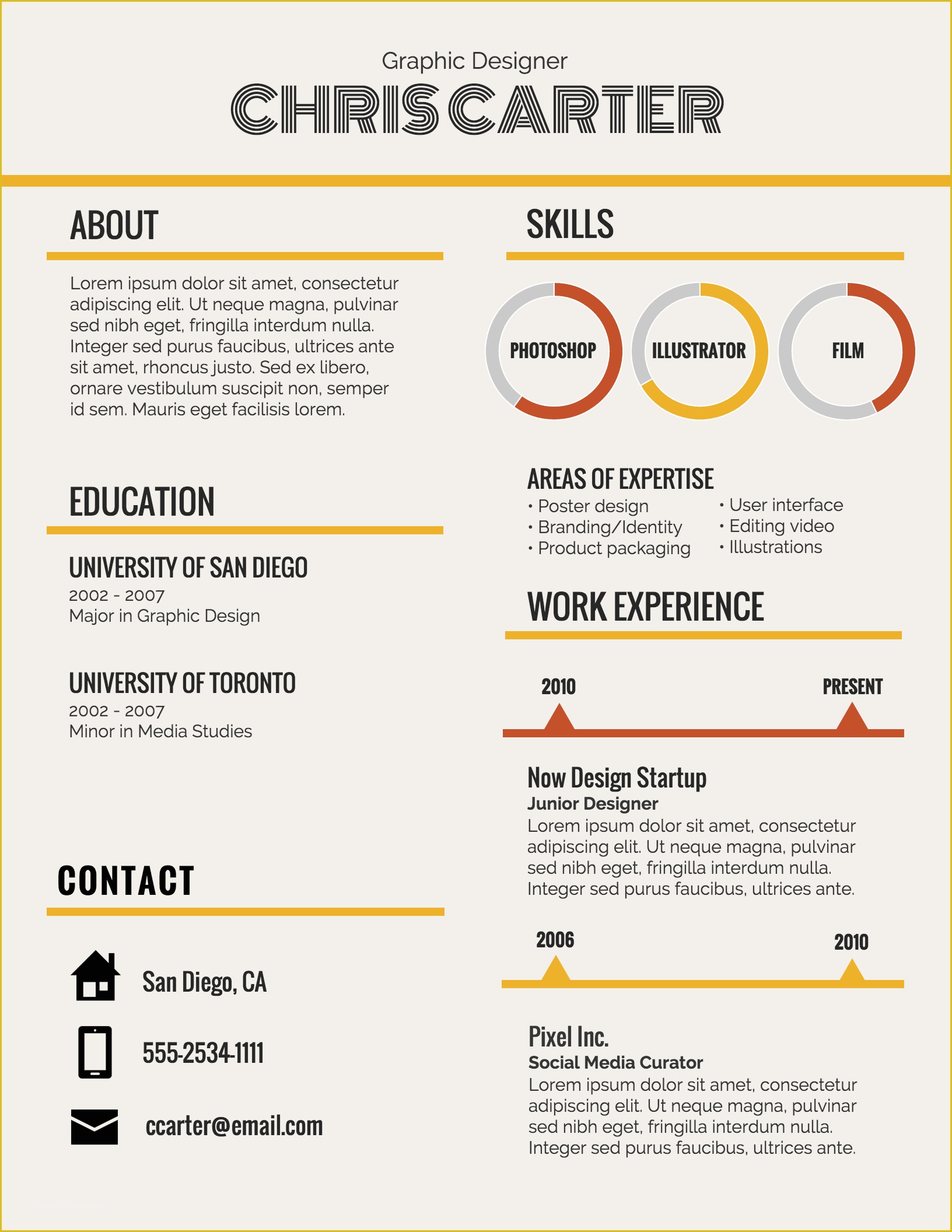 Graphic Designer

CHRIS CARTER

ABOUT

Lorem ipsum dolor sit amet, consectetur adipiscing elit. Ut neque magna, pulvinar sed nibh eget, fringilla interdum nulla. Integer sed purus faucibus, ultrices ante sit amet, rhoncus justo. Sed ex libero, ornare vestibulum suscipit non, semper id sem. Mauris eget facilisis lorem.

EDUCATION

UNIVERSITY OF SAN DIEGO
2002 - 2007
Major in Graphic Design

UNIVERSITY OF TORONTO
2002 - 2007
Minor in Media Studies

CONTACT

San Diego, CA

555-2534-1111

ccarter@email.com

SKILLS

PHOTOSHOP

ILLUSTRATOR

FILM

AREAS OF EXPERTISE
• Poster design
• Branding/Identity
• Product packaging
• User interface
• Editing video
• Illustrations

WORK EXPERIENCE

2010

PRESENT

Now Design Startup
Junior Designer
Lorem ipsum dolor sit amet, consectetur adipiscing elit. Ut neque magna, pulvinar sed nibh eget, fringilla interdum nulla. Integer sed purus faucibus, ultrices ante.

2006

2010

Pixel Inc.
Social Media Curator
Lorem ipsum dolor sit amet, consectetur adipiscing elit. Ut neque magna, pulvinar sed nibh eget, fringilla interdum nulla. Integer sed purus faucibus, ultrices ante.