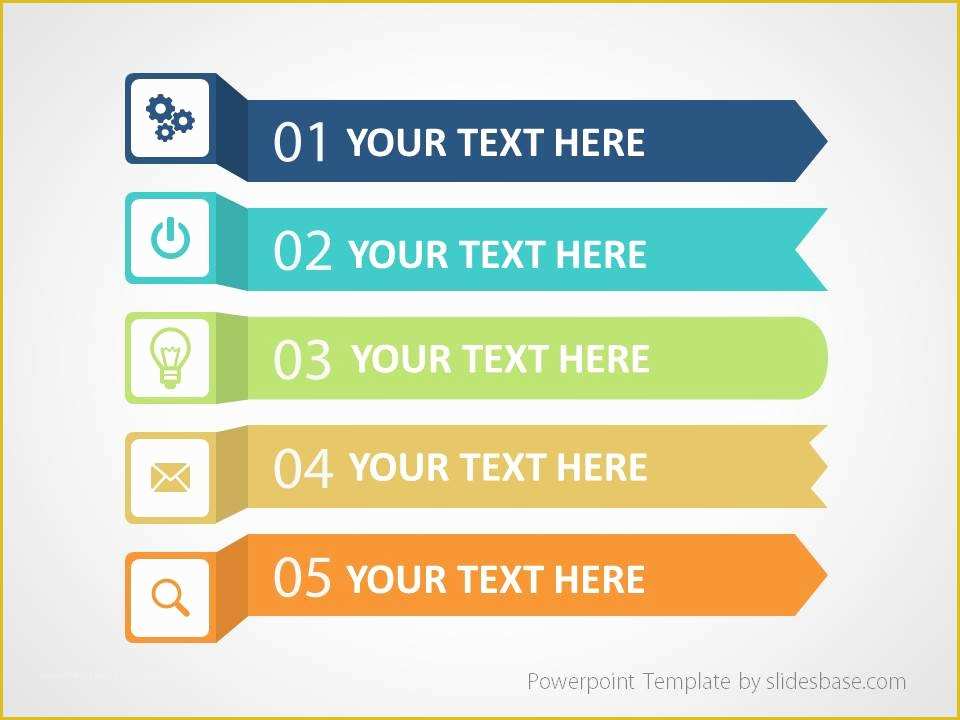 01 YOUR TEXT HERE

02 YOUR TEXT HERE

03 YOUR TEXT HERE

04 YOUR TEXT HERE

05 YOUR TEXT HERE

Powerpoint Template by slidesbase.com