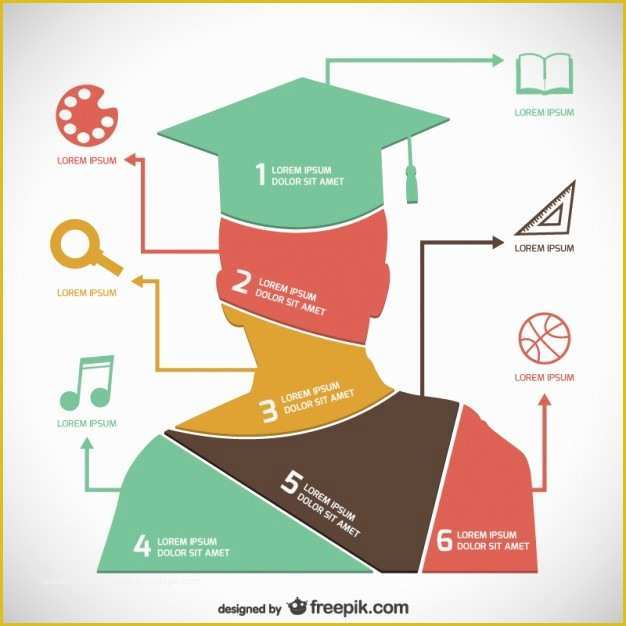 LOREM IPSUM

LOREM IPSUM

1 LOREM IPSUM DOLOR SIT AMET

LOREM IPSUM

2 LOREM IPSUM DOLOR SIT AMET

LOREM IPSUM

LOREM IPSUM

3 LOREM IPSUM DOLOR SIT AMET

LOREM IPSUM

5 LOREM IPSUM DOLOR SIT AMET

4 LOREM IPSUM DOLOR SIT AMET

6 LOREM IPSUM DOLOR SIT AMET

designed by freepik.com