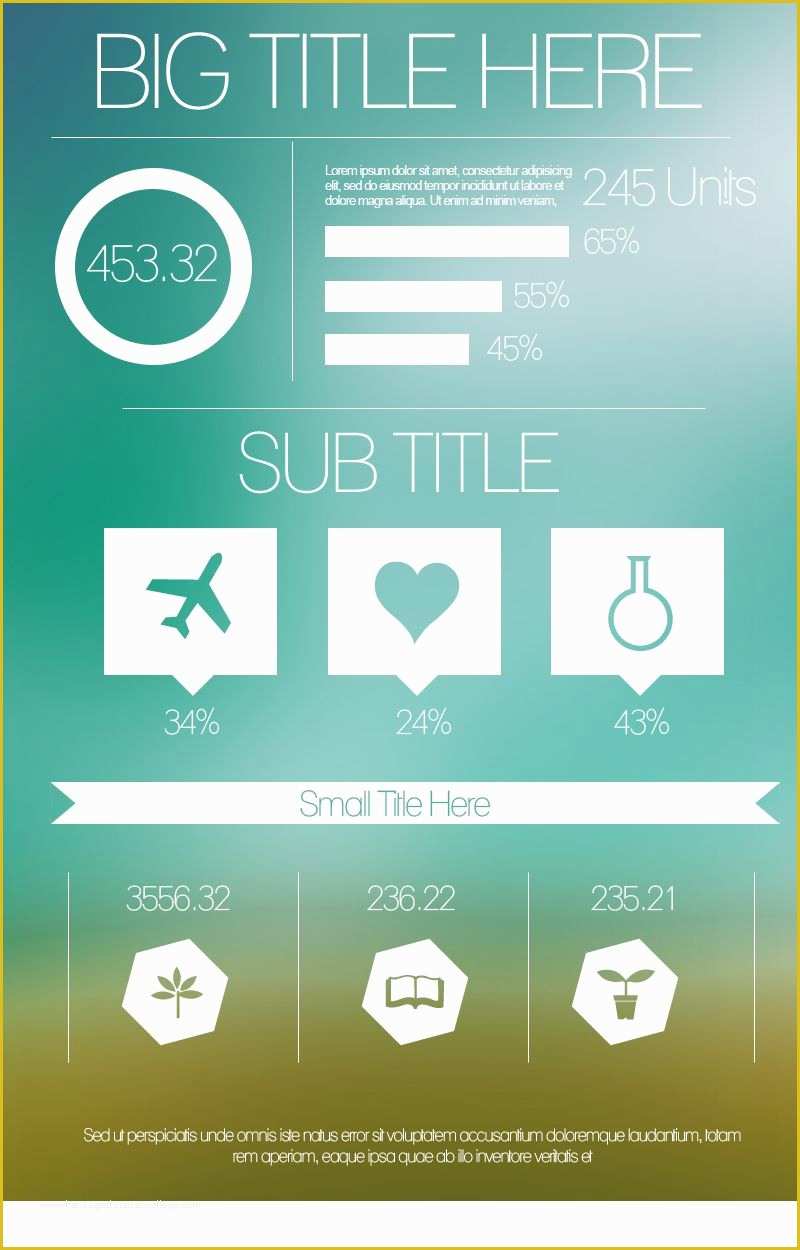 BIG TITLE HERE

453.32

Lorem ipsum dolor sit amet, consectetur adipisicing elit, sed do eiusmod tempor incididunt ut labore et dolore magna aliqua. Ut enim ad minim veniam,

245 Units

65%

55%

45%

SUB TITLE

34%

24%

43%

Small Title Here

3556.32

236.22

235.21

Sed ut perspiciatis unde omnis iste natus error sit voluptatem accusantium doloremque laudantium, totam rem aperiam, eaque ipsa quae ab illo inventore veritatis et