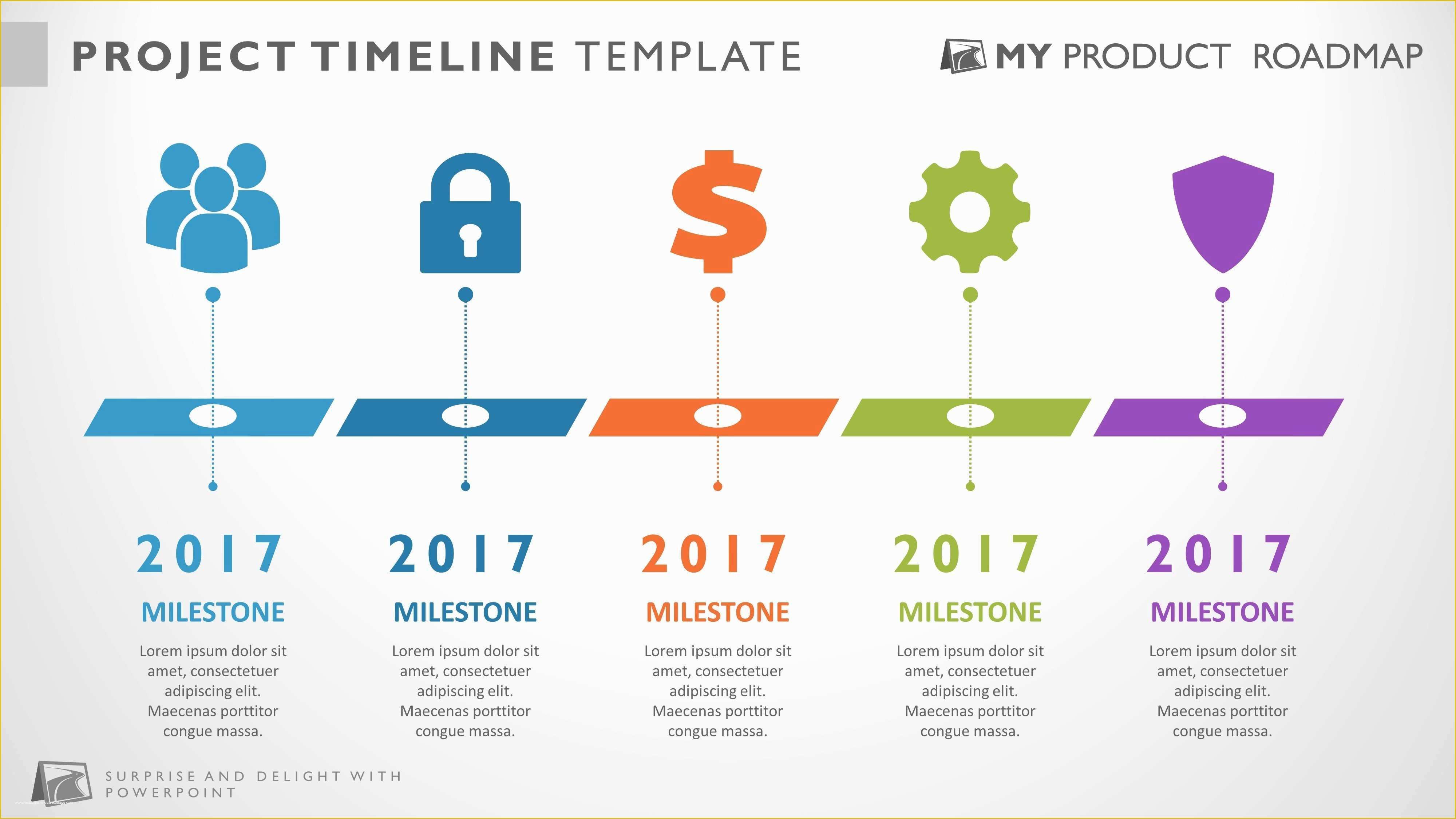 PROJECT TIMELINE TEMPLATE

MY PRODUCT ROADMAP

$

2017

MILESTONE

Lorem ipsum dolor sit amet, consectetuer adipiscing elit. Maecenas porttitor congue massa.

2017

MILESTONE

Lorem ipsum dolor sit amet, consectetuer adipiscing elit. Maecenas porttitor congue massa.

2017

MILESTONE

Lorem ipsum dolor sit amet, consectetuer adipiscing elit. Maecenas porttitor congue massa.

2017

MILESTONE

Lorem ipsum dolor sit amet, consectetuer adipiscing elit. Maecenas porttitor congue massa.

2017

MILESTONE

Lorem ipsum dolor sit amet, consectetuer adipiscing elit. Maecenas porttitor congue massa.

SURPRISE AND DELIGHT WITH POWERPOINT