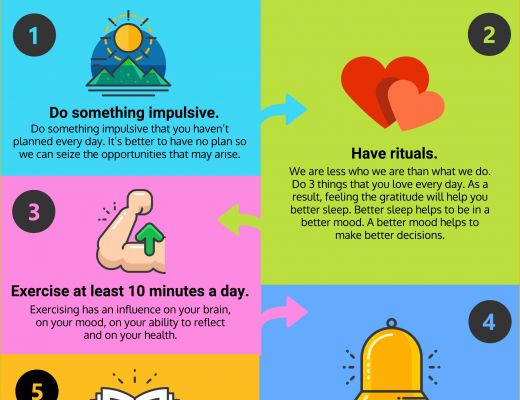 1

Do something impulsive.
Do something impulsive that you haven't planned every day. It's better to have no plan so we can seize the opportunities that may arise.

2

Have rituals.
We are less who we are than what we do. Do 3 things that you love every day. As a result, feeling the gratitude will help you better sleep. Better sleep helps to be in a better mood. A better mood helps to make better decisions.

3

Exercise at least 10 minutes a day.
Exercising has an influence on your brain, on your mood, on your ability to reflect and on your health.

4

5