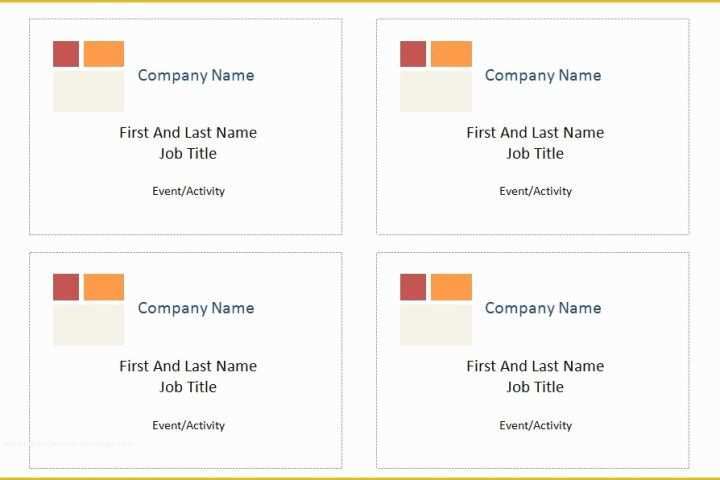 Company Name

First And Last Name
Job Title

Event/Activity

Company Name

First And Last Name
Job Title

Event/Activity

Company Name

First And Last Name
Job Title

Event/Activity

Company Name

First And Last Name
Job Title

Event/Activity