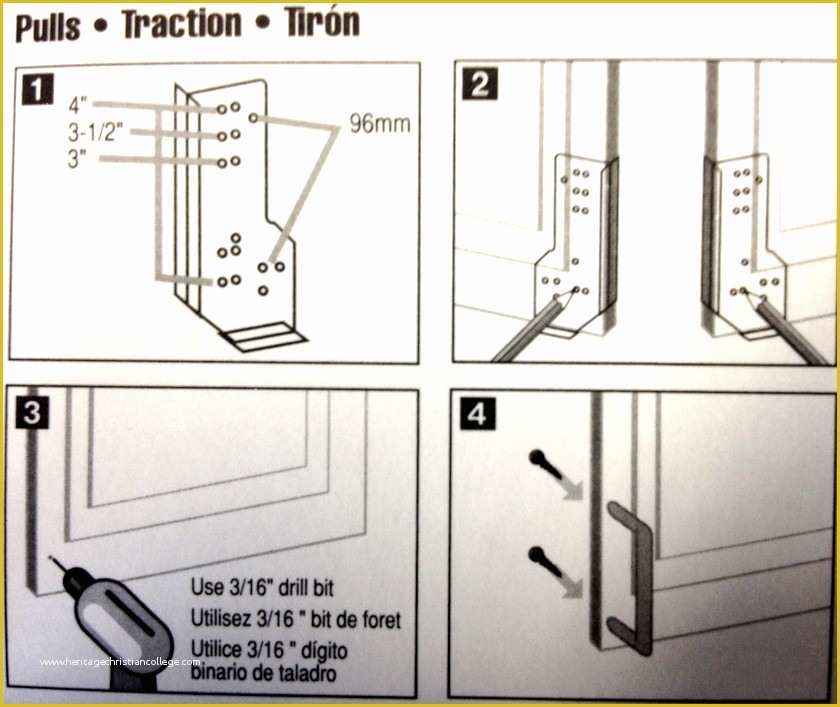 Pulls • Traction • Tirón

1

4"
3-1/2"
3"
96mm

2

3

Use 3/16" drill bit
Utilisez 3/16 " bit de foret
Utilice 3/16 " dígito binario de taladro

www.heritagechristiancollege.com

4